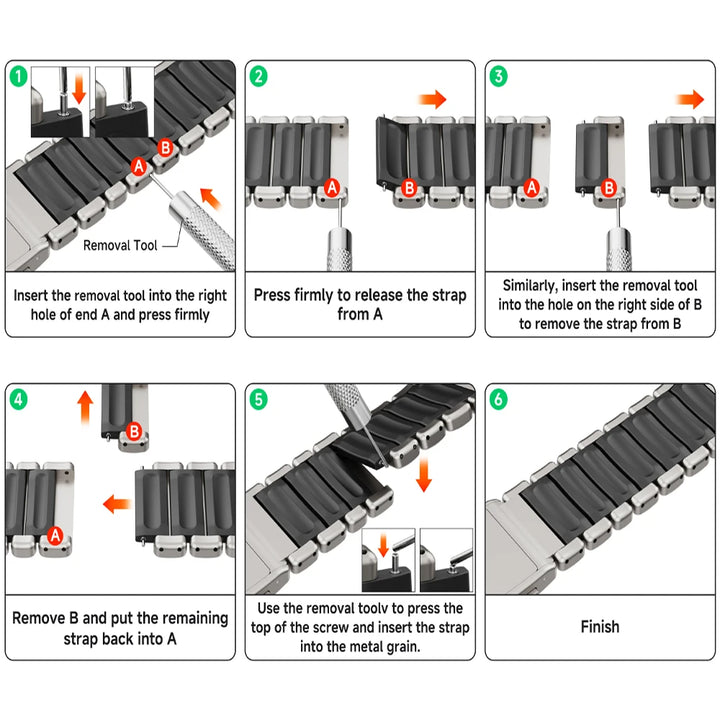 1
B
A
Removal Tool
Insert the removal tool into the right hole of end A and press firmly

2
A
B
Press firmly to release the strap from A

3
A
B
Similarly, insert the removal tool into the hole on the right side of B to remove the strap from B

4
B
A
Remove B and put the remaining strap back into A

5
Use the removal toolv to press the top of the screw and insert the strap into the metal grain.

6
Finish